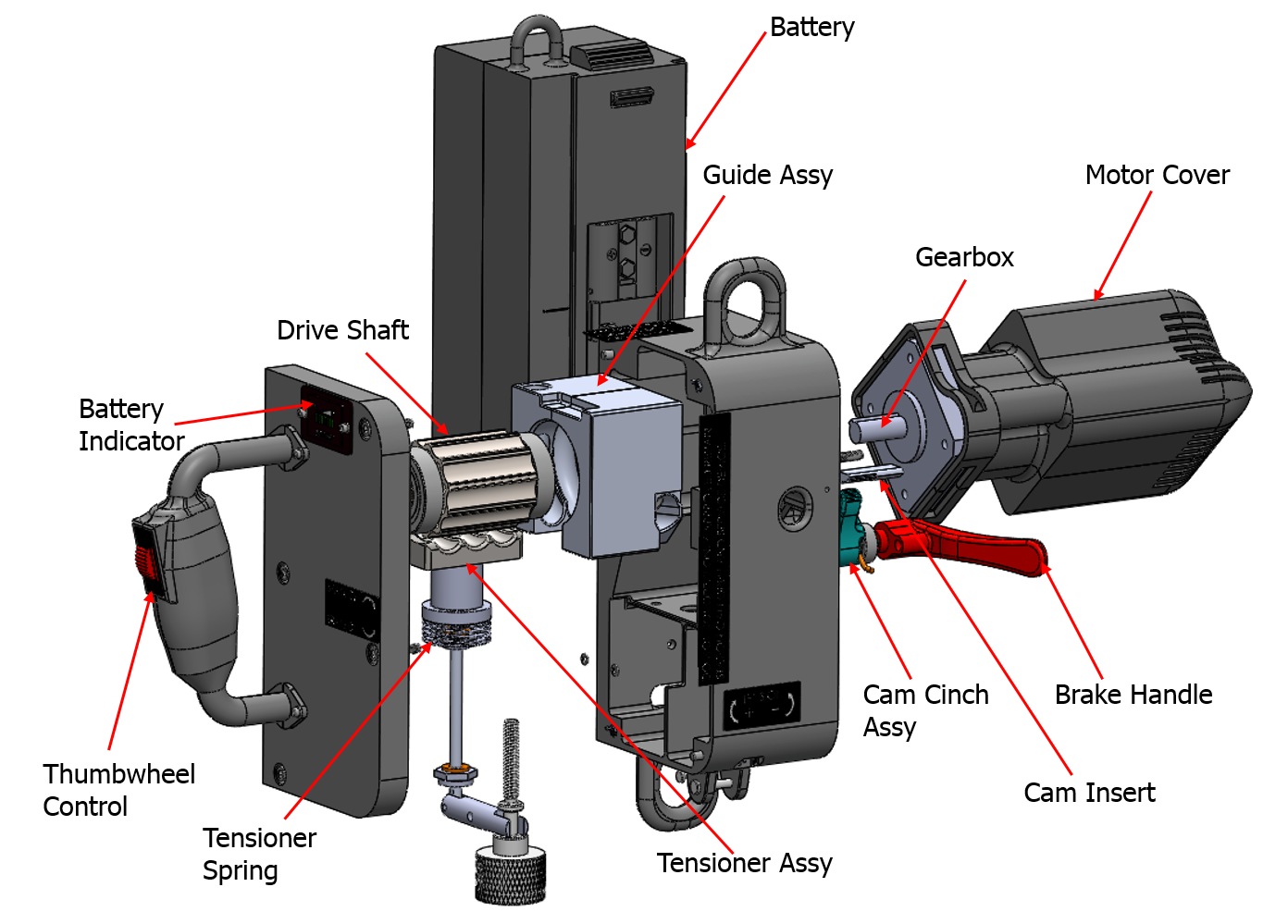 Battery

Guide Assy

Motor Cover

Gearbox

Drive Shaft

Battery Indicator

Thumbwheel Control

Tensioner Spring

Tensioner Assy

Cam Cinch Assy

Brake Handle

Cam Insert